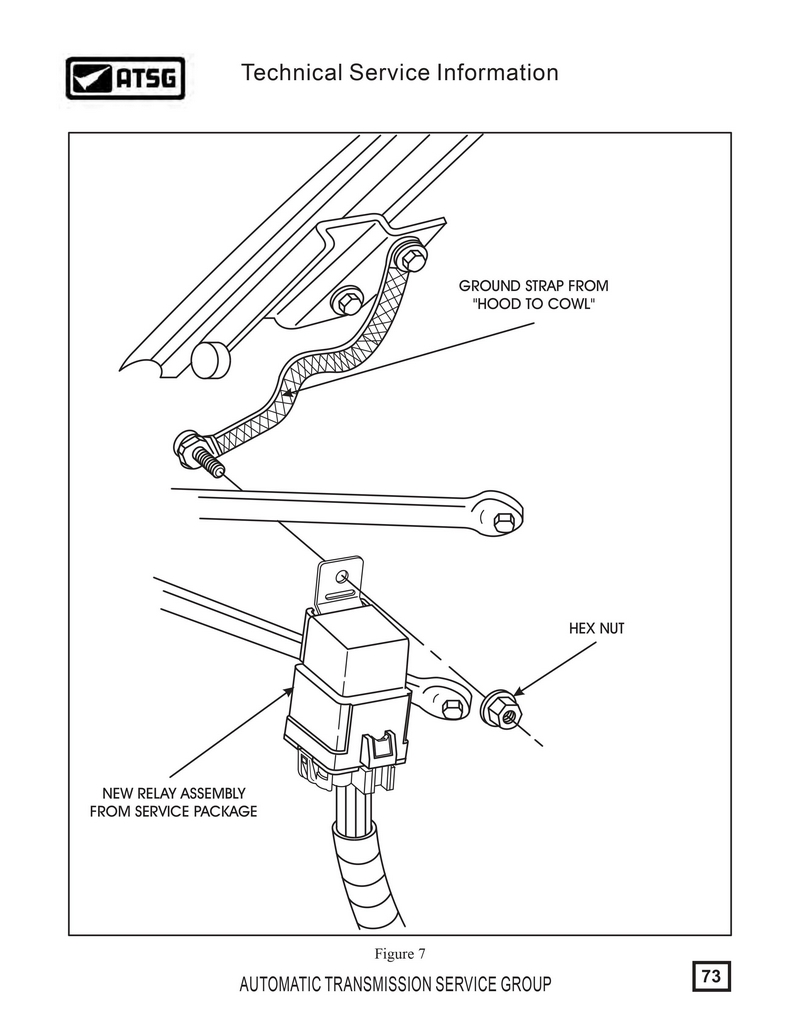 ATSG

Technical Service Information

GROUND STRAP FROM "HOOD TO COWL"

HEX NUT

NEW RELAY ASSEMBLY FROM SERVICE PACKAGE

Figure 7

AUTOMATIC TRANSMISSION SERVICE GROUP

73